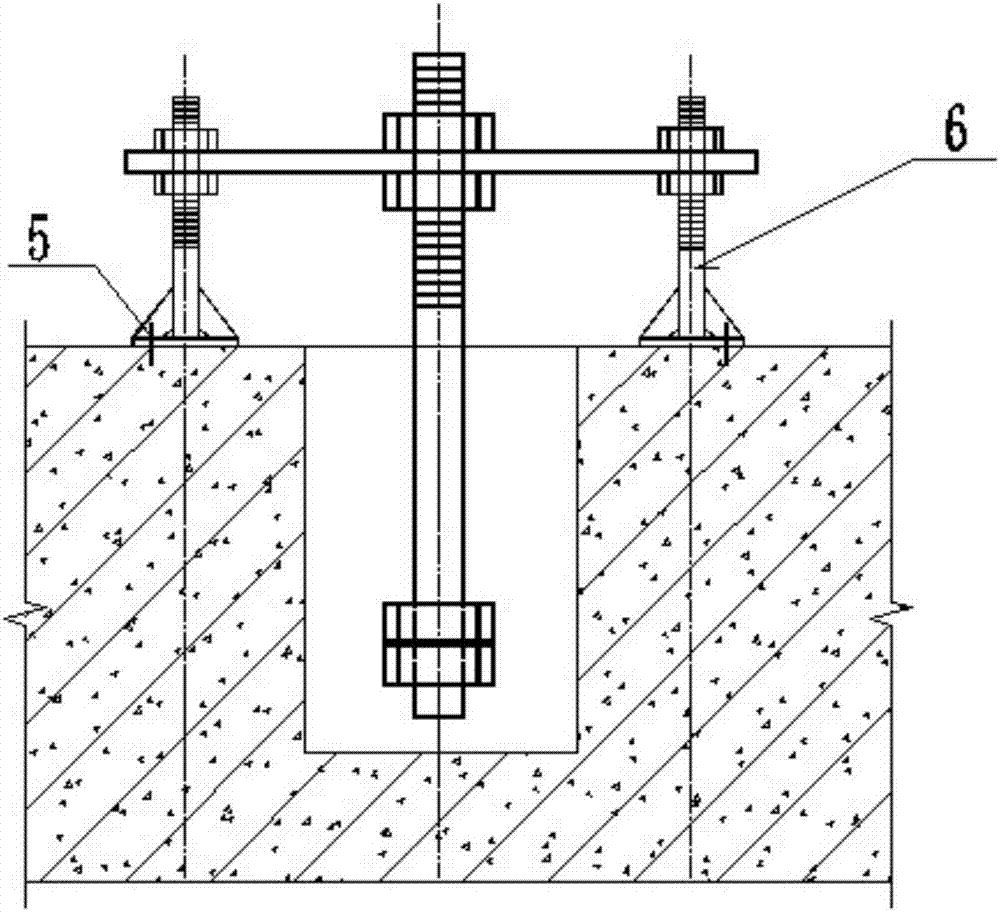 6

5