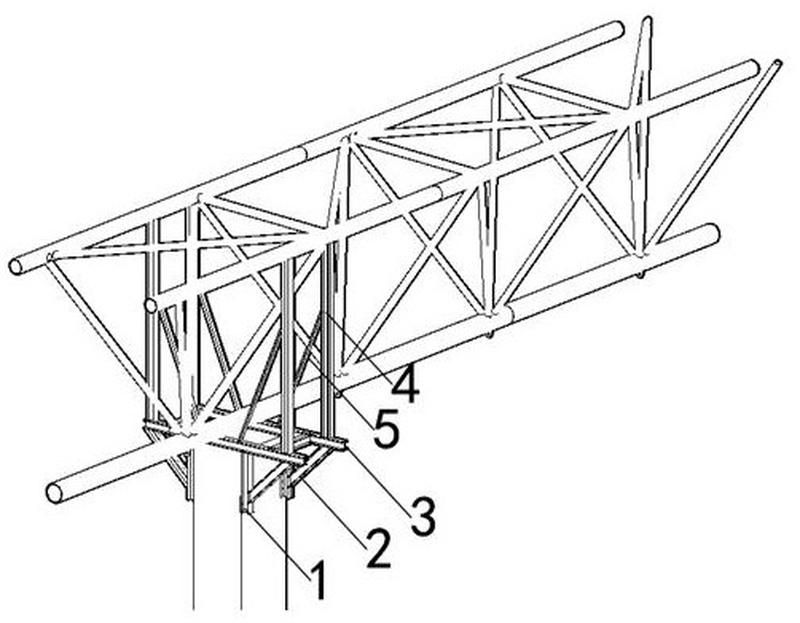 4
5
3
2
1