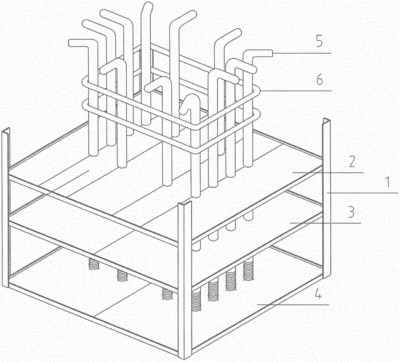 5
6
2
1
3
4