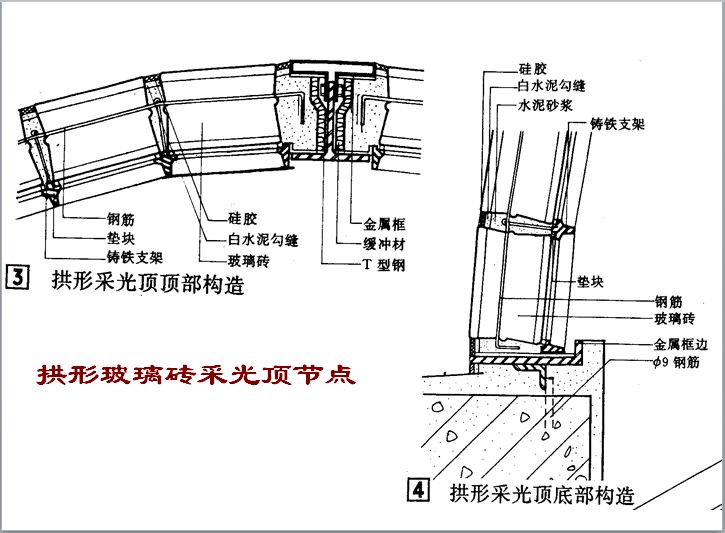 钢筋
垫块
铸铁支架
硅胶
白水泥勾缝
玻璃砖
金属框
缓冲材
T 型钢

3 拱形采光顶顶部构造

拱形玻璃砖采光顶节点

硅胶
白水泥勾缝
水泥砂浆
铸铁支架
垫块
钢筋
玻璃砖
金属框边
$\phi 9$ 钢筋

4 拱形采光顶底部构造