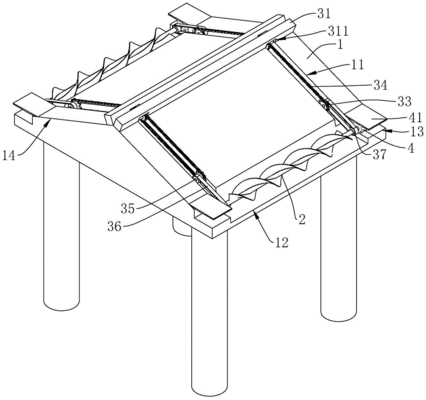 31
311
1
11
34
33
41
13
4
37
14
35
36
2
12