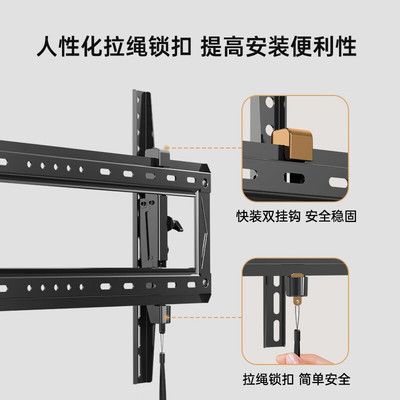 人性化拉绳锁扣 提高安装便利性

快装双挂钩 安全稳固

拉绳锁扣 简单安全