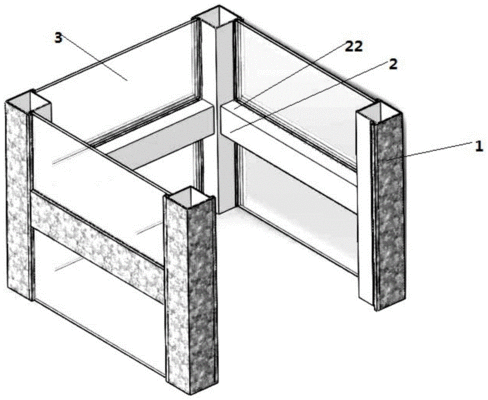 3
22
2
1