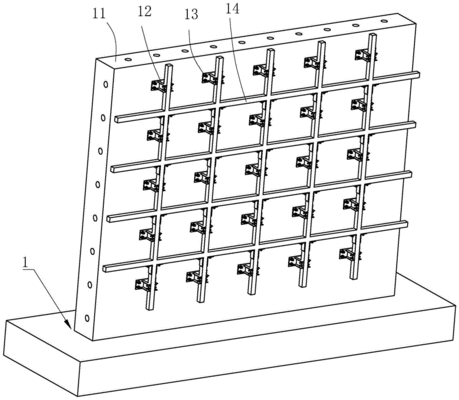 11
12
13
14
1